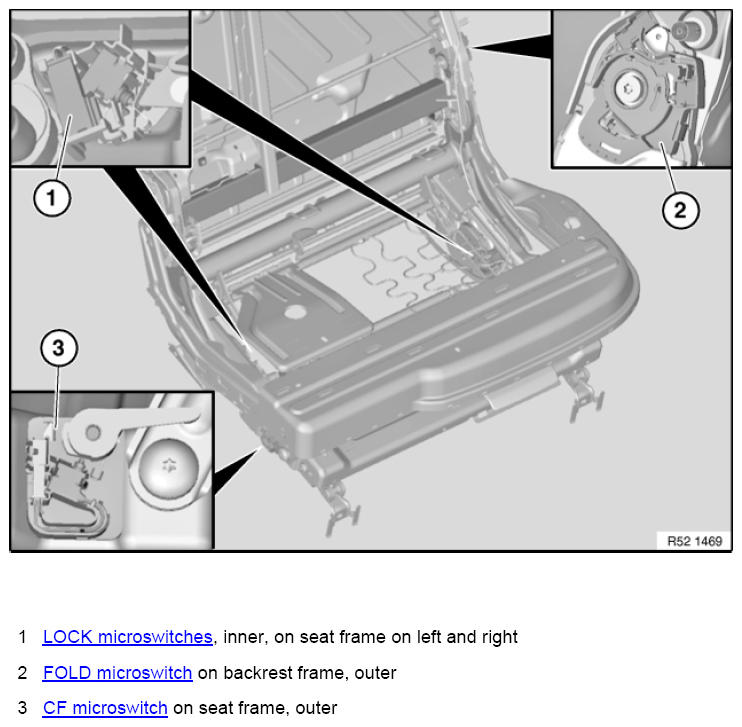 1

2

3

R52 1469

1 LOCK microswitches, inner, on seat frame on left and right

2 FOLD microswitch on backrest frame, outer

3 CF microswitch on seat frame, outer