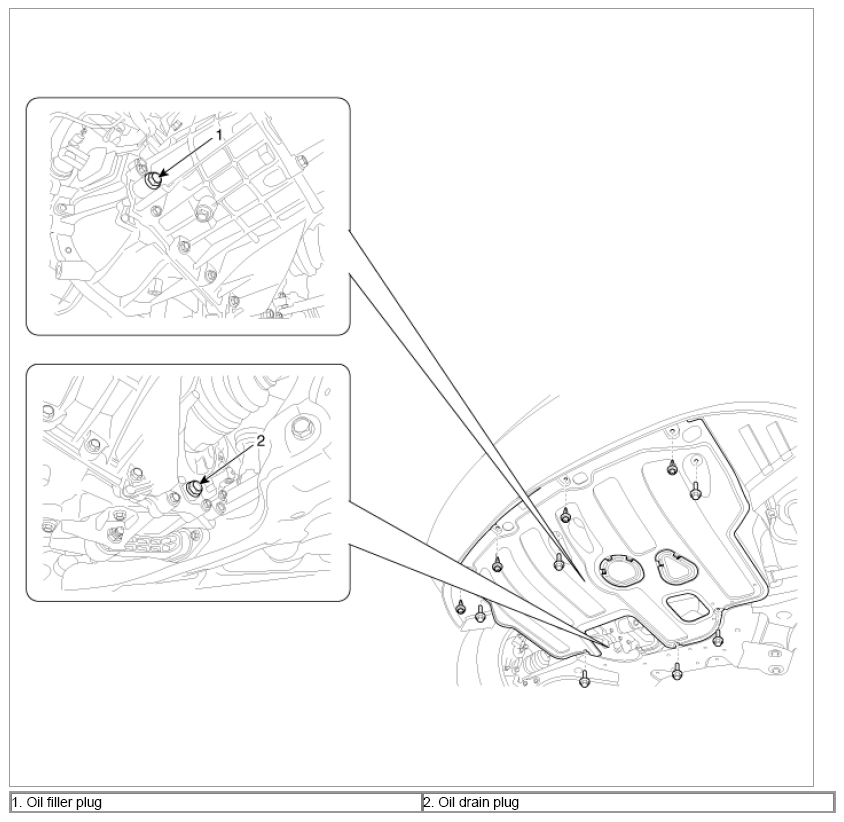 1

2

| 1. Oil filler plug | 2. Oil drain plug |
|---|---|