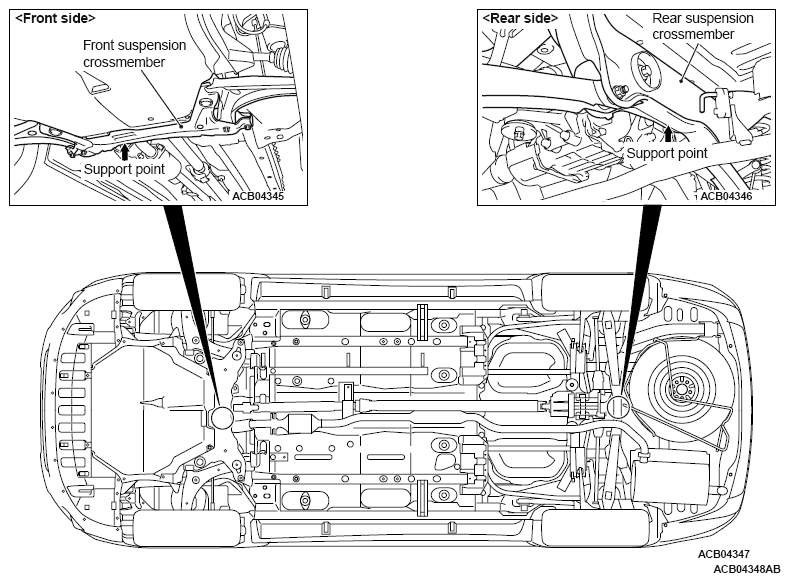 <Front side>
Front suspension crossmember
Support point
ACB04345

<Rear side>
Rear suspension crossmember
Support point
ACB04346

ACB04347
ACB04348AB