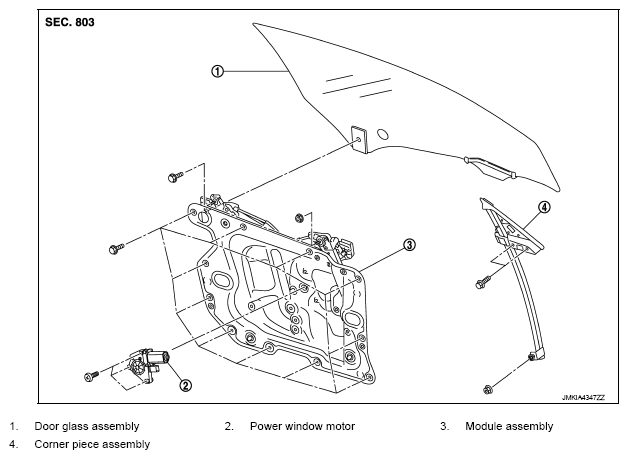 SEC. 803

①

④

③

②

JMKIA4347ZZ

1. Door glass assembly
2. Power window motor
3. Module assembly
4. Corner piece assembly