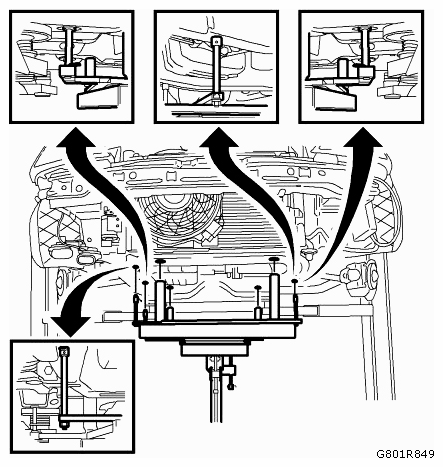 G801R849