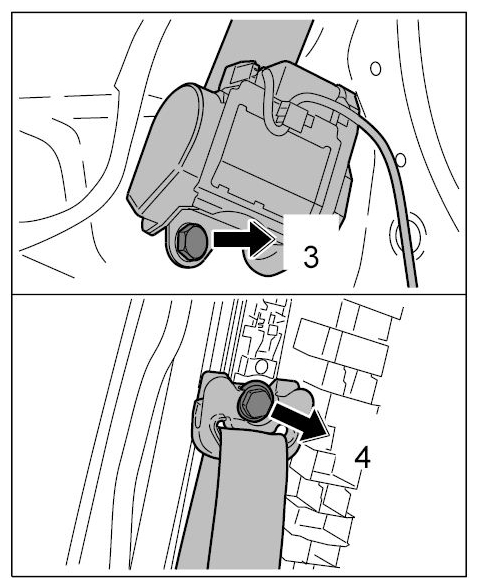 3

4