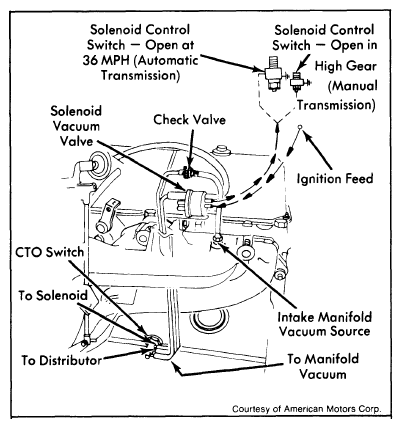 Solenoid Control Switch — Open at 36 MPH (Automatic Transmission)

Solenoid Control Switch — Open in High Gear (Manual Transmission)

Solenoid Vacuum Valve

Check Valve

Ignition Feed

CTO Switch

To Solenoid

To Distributor

Intake Manifold Vacuum Source

To Manifold Vacuum

Courtesy of American Motors Corp.