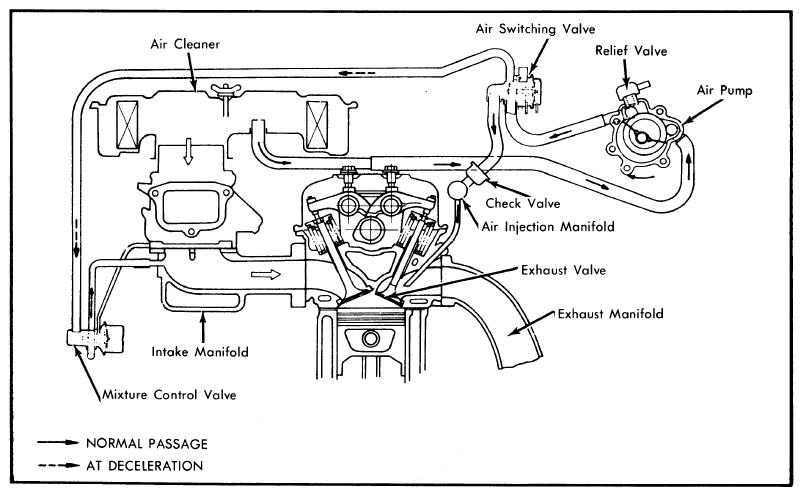 Air Cleaner
Air Switching Valve
Relief Valve
Air Pump
Check Valve
Air Injection Manifold
Exhaust Valve
Exhaust Manifold
Intake Manifold
Mixture Control Valve
NORMAL PASSAGE
AT DECELERATION