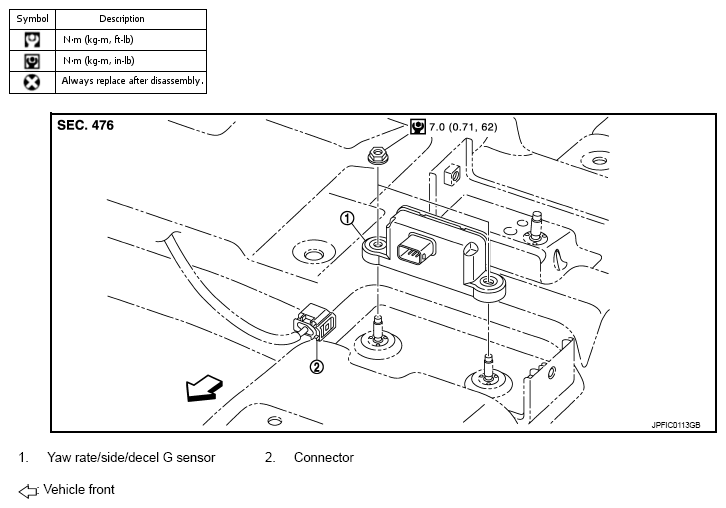 | Symbol | Description |
|---|---|
|  | N·m (kg-m, ft-lb) |
|  | N·m (kg-m, in-lb) |
|  | Always replace after disassembly. |

SEC. 476

7.0 (0.71, 62)

1

2

JPFIC0113GB

1. Yaw rate/side/decel G sensor 2. Connector

Vehicle front