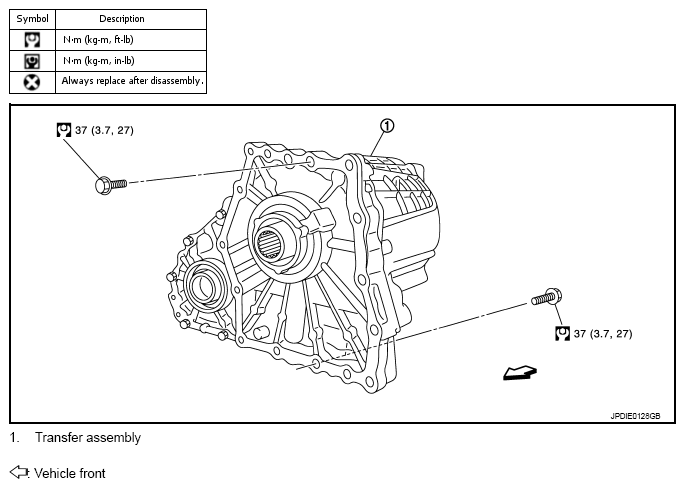 | Symbol | Description |
|---|---|
|  | N·m (kg-m, ft-lb) |
|  | N·m (kg-m, in-lb) |
|  | Always replace after disassembly. |

37 (3.7, 27)

1

37 (3.7, 27)

JPDIE0128GB

1. Transfer assembly

: Vehicle front