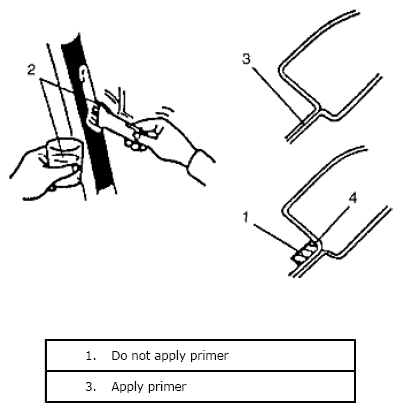 2

3

1

4

| 1. Do not apply primer |
|---|
| 3. Apply primer |