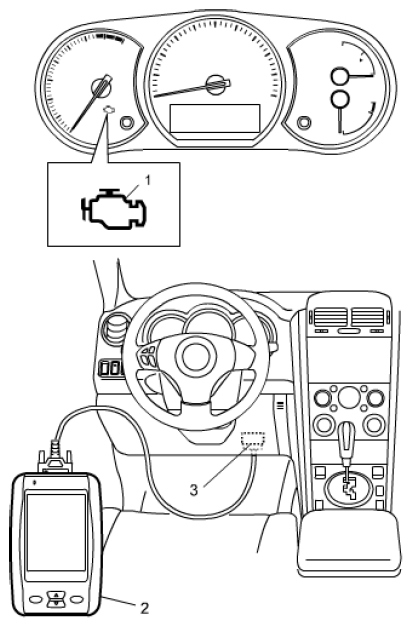 1

3

2