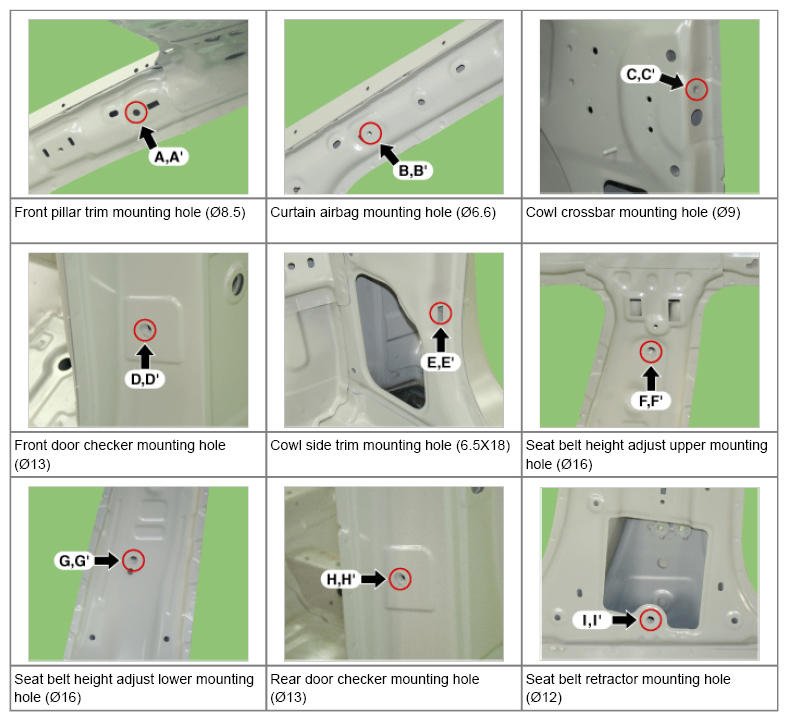 | A,A' | B,B' | C,C' |
|---|---|---|
| Front pillar trim mounting hole (Ø8.5) | Curtain airbag mounting hole (Ø6.6) | Cowl crossbar mounting hole (Ø9) |
| D,D' | E,E' | F,F' |
| Front door checker mounting hole (Ø13) | Cowl side trim mounting hole (6.5X18) | Seat belt height adjust upper mounting hole (Ø16) |
| G,G' | H,H' | I,I' |
| Seat belt height adjust lower mounting hole (Ø16) | Rear door checker mounting hole (Ø13) | Seat belt retractor mounting hole (Ø12) |