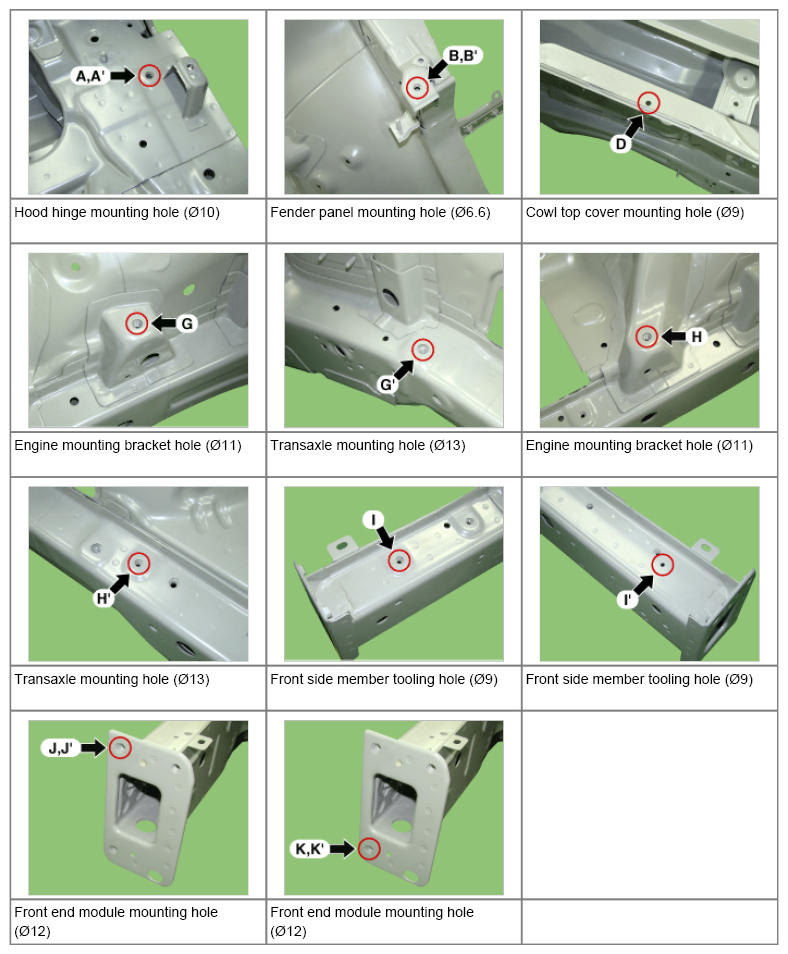 | A,A' | B,B' | D |
|---|---|---|
| Hood hinge mounting hole (Ø10) | Fender panel mounting hole (Ø6.6) | Cowl top cover mounting hole (Ø9) |
| G | G' | H |
| Engine mounting bracket hole (Ø11) | Transaxle mounting hole (Ø13) | Engine mounting bracket hole (Ø11) |
| H' | I | I' |
| Transaxle mounting hole (Ø13) | Front side member tooling hole (Ø9) | Front side member tooling hole (Ø9) |
| J,J' | K,K' | |
| Front end module mounting hole (Ø12) | Front end module mounting hole (Ø12) | |