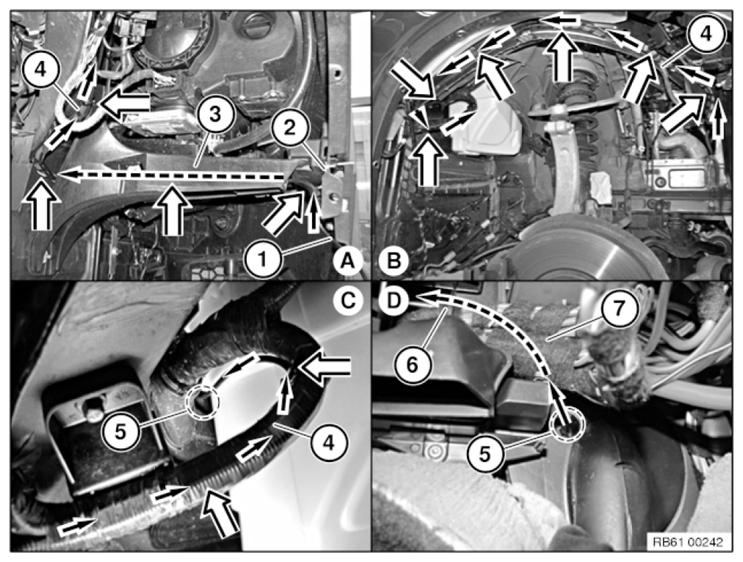 4
3
2
1
A
B
4
C
5
4
D
6
7
5
RB61 00242