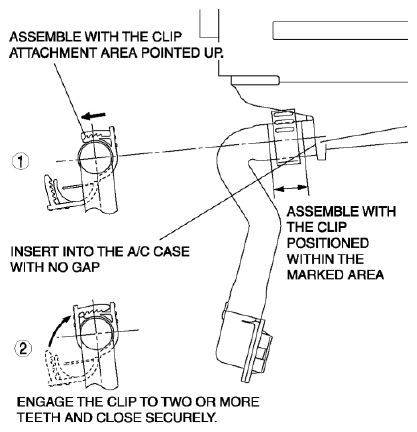 ASSEMBLE WITH THE CLIP ATTACHMENT AREA POINTED UP.

1

ASSEMBLE WITH THE CLIP POSITIONED WITHIN THE MARKED AREA

INSERT INTO THE A/C CASE WITH NO GAP

2

ENGAGE THE CLIP TO TWO OR MORE TEETH AND CLOSE SECURELY.