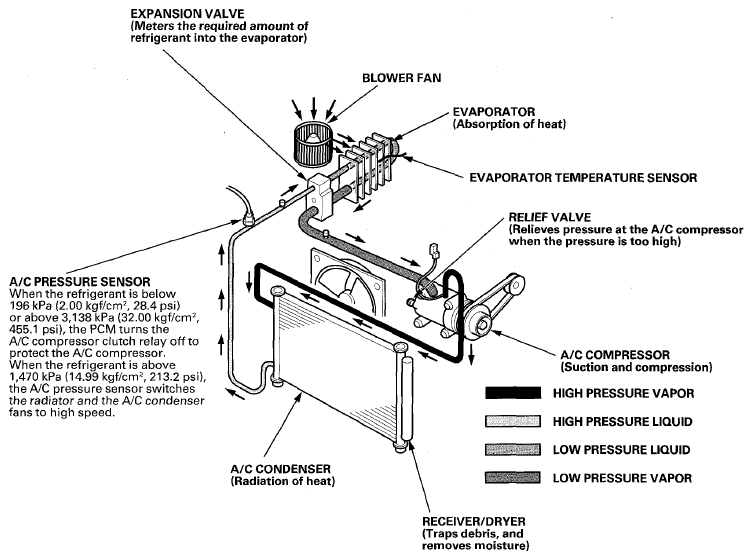 EXPANSION VALVE
(Meters the required amount of refrigerant into the evaporator)

BLOWER FAN

EVAPORATOR
(Absorption of heat)

EVAPORATOR TEMPERATURE SENSOR

RELIEF VALVE
(Relieves pressure at the A/C compressor when the pressure is too high)

A/C PRESSURE SENSOR
When the refrigerant is below 196 kPa (2.00 kgf/cm$^2$, 28.4 psi) or above 3,138 kPa (32.00 kgf/cm$^2$, 455.1 psi), the PCM turns the A/C compressor clutch relay off to protect the A/C compressor. When the refrigerant is above 1,470 kPa (14.99 kgf/cm$^2$, 213.2 psi), the A/C pressure sensor switches the radiator and the A/C condenser fans to high speed.

A/C COMPRESSOR
(Suction and compression)

HIGH PRESSURE VAPOR

HIGH PRESSURE LIQUID

LOW PRESSURE LIQUID

LOW PRESSURE VAPOR

A/C CONDENSER
(Radiation of heat)

RECEIVER/DRYER
(Traps debris, and removes moisture)