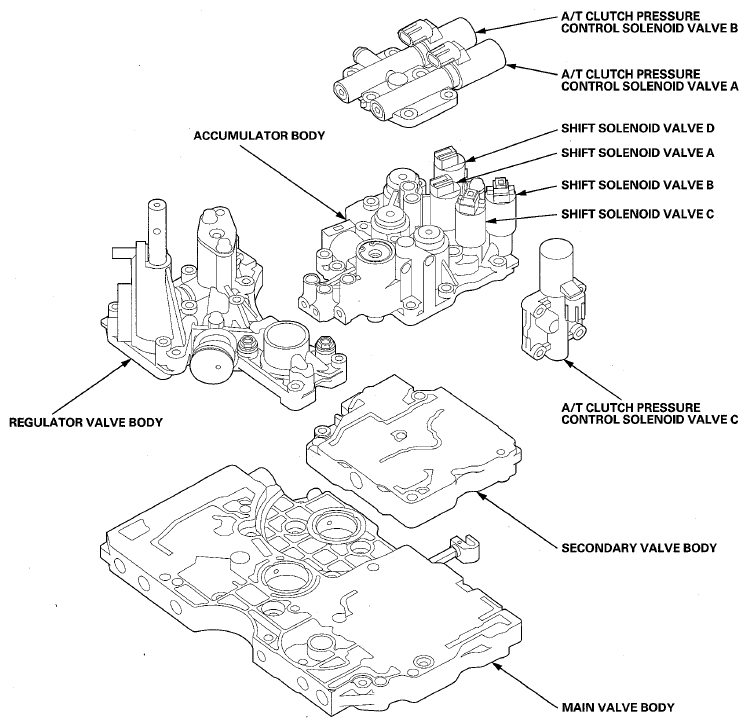 A/T CLUTCH PRESSURE CONTROL SOLENOID VALVE B

A/T CLUTCH PRESSURE CONTROL SOLENOID VALVE A

ACCUMULATOR BODY

SHIFT SOLENOID VALVE D

SHIFT SOLENOID VALVE A

SHIFT SOLENOID VALVE B

SHIFT SOLENOID VALVE C

REGULATOR VALVE BODY

A/T CLUTCH PRESSURE CONTROL SOLENOID VALVE C

SECONDARY VALVE BODY

MAIN VALVE BODY