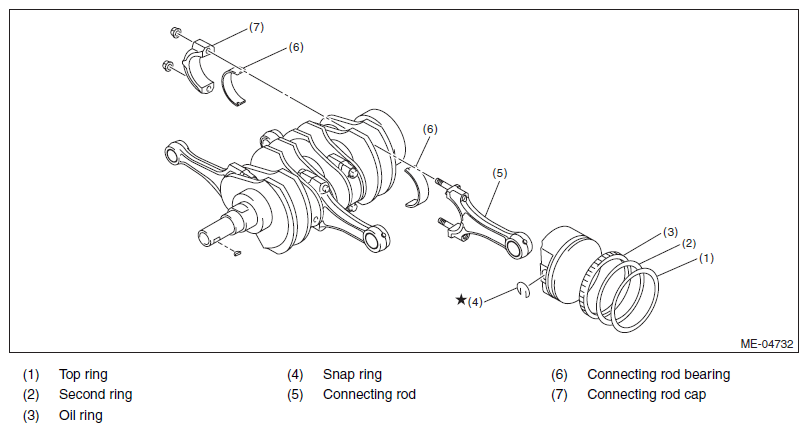 (7)
(6)
(6)
(5)
(3)
(2)
(1)
★(4)
ME-04732

(1) Top ring
(2) Second ring
(3) Oil ring

(4) Snap ring
(5) Connecting rod

(6) Connecting rod bearing
(7) Connecting rod cap