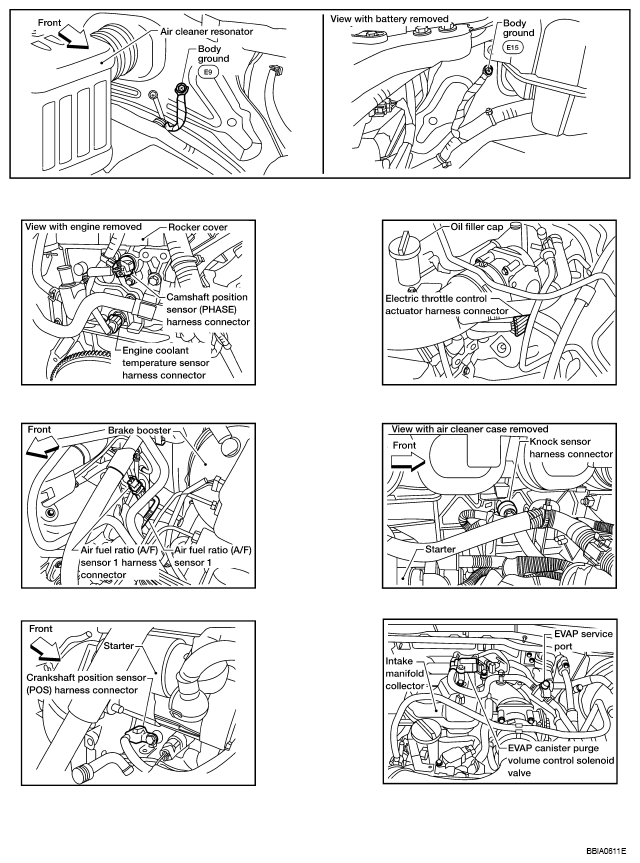 Front

Air cleaner resonator

Body ground

E9

View with battery removed

Body ground

E15

View with engine removed

Rocker cover

Camshaft position sensor (PHASE) harness connector

Engine coolant temperature sensor harness connector

Oil filler cap

Electric throttle control actuator harness connector

Front

Brake booster

Air fuel ratio (A/F) sensor 1 harness connector

Air fuel ratio (A/F) sensor 1

View with air cleaner case removed

Front

Knock sensor harness connector

Starter

Front

Starter

Crankshaft position sensor (POS) harness connector

EVAP service port

Intake manifold collector

EVAP canister purge volume control solenoid valve

BBIA0611E