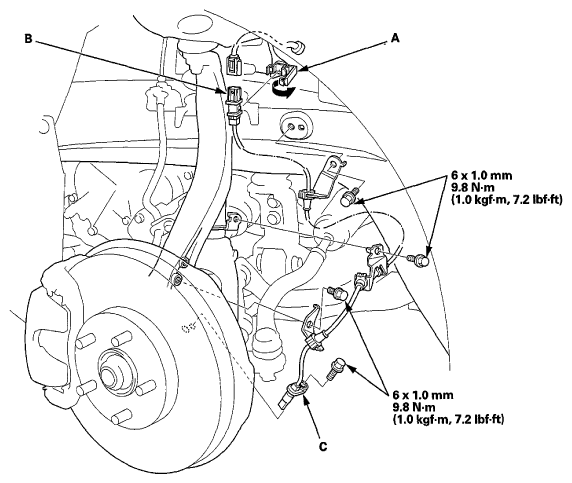 B

A

6 x 1.0 mm
9.8 N·m
(1.0 kgf·m, 7.2 lbf·ft)

6 x 1.0 mm
9.8 N·m
(1.0 kgf·m, 7.2 lbf·ft)

C