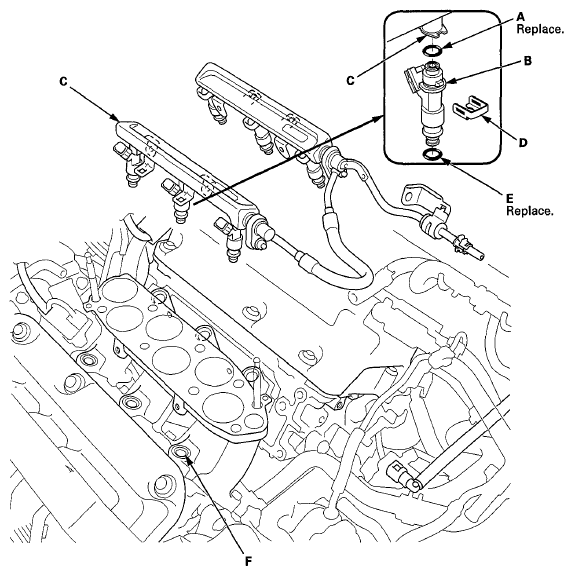 A
Replace.

B

C

C

D

E
Replace.

F