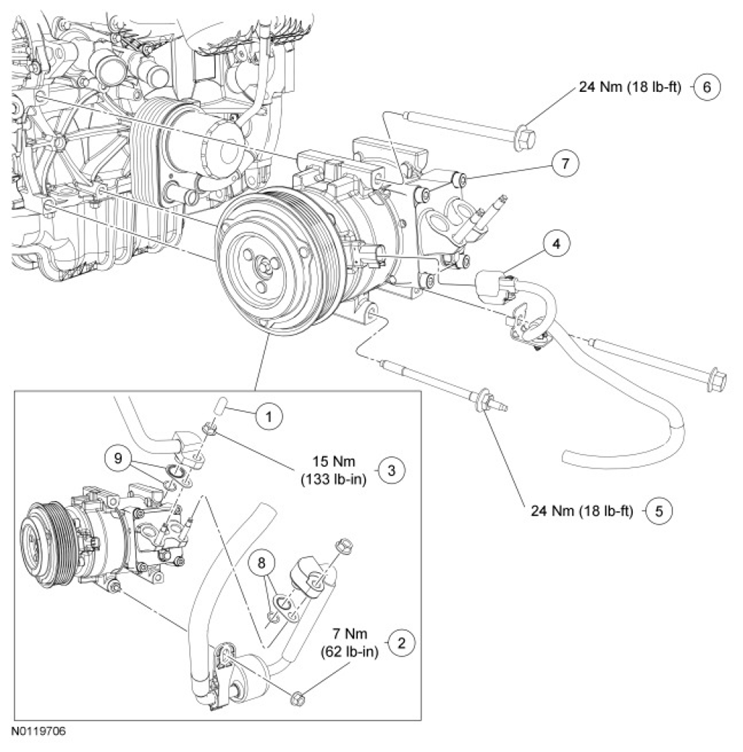 24 Nm (18 lb-ft) 6

7

4

1

9

15 Nm (133 lb-in) 3

24 Nm (18 lb-ft) 5

8

7 Nm (62 lb-in) 2

N0119706