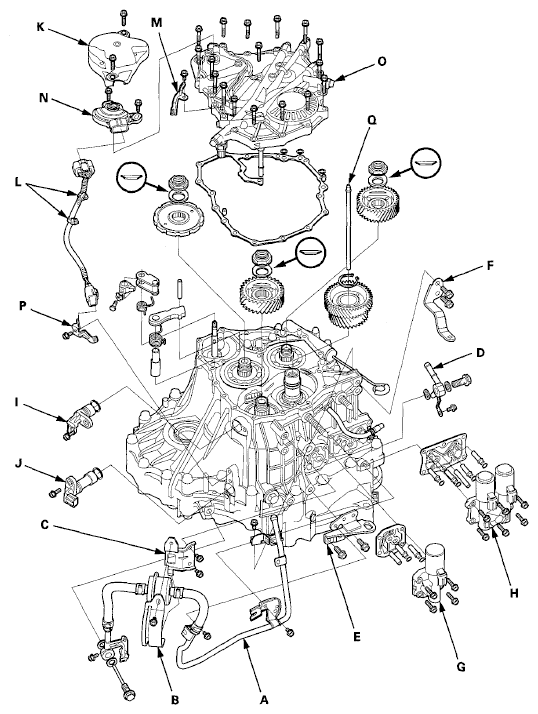 K
M
O
N
Q
L
F
P
D
I
J
C
H
E
G
B
A