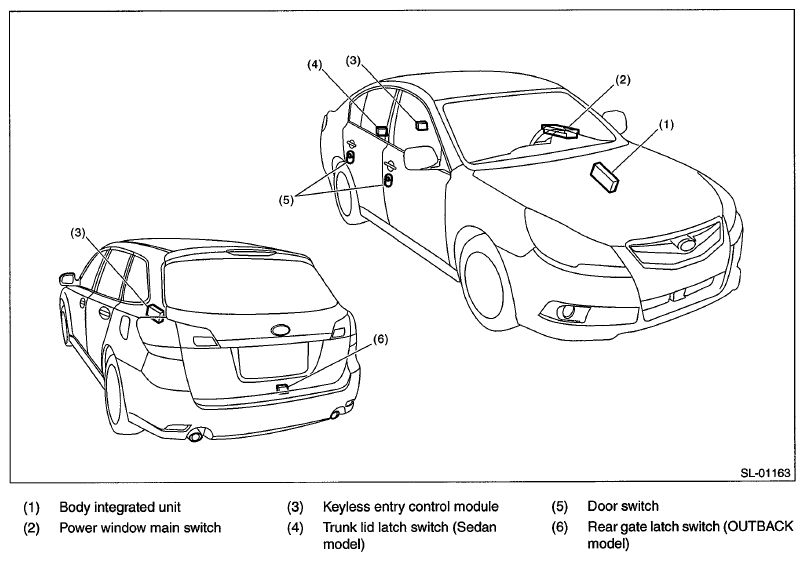 (4)
(3)
(2)
(1)
(5)
(3)
(6)

SL-01163

(1) Body integrated unit
(2) Power window main switch
(3) Keyless entry control module
(4) Trunk lid latch switch (Sedan model)
(5) Door switch
(6) Rear gate latch switch (OUTBACK model)