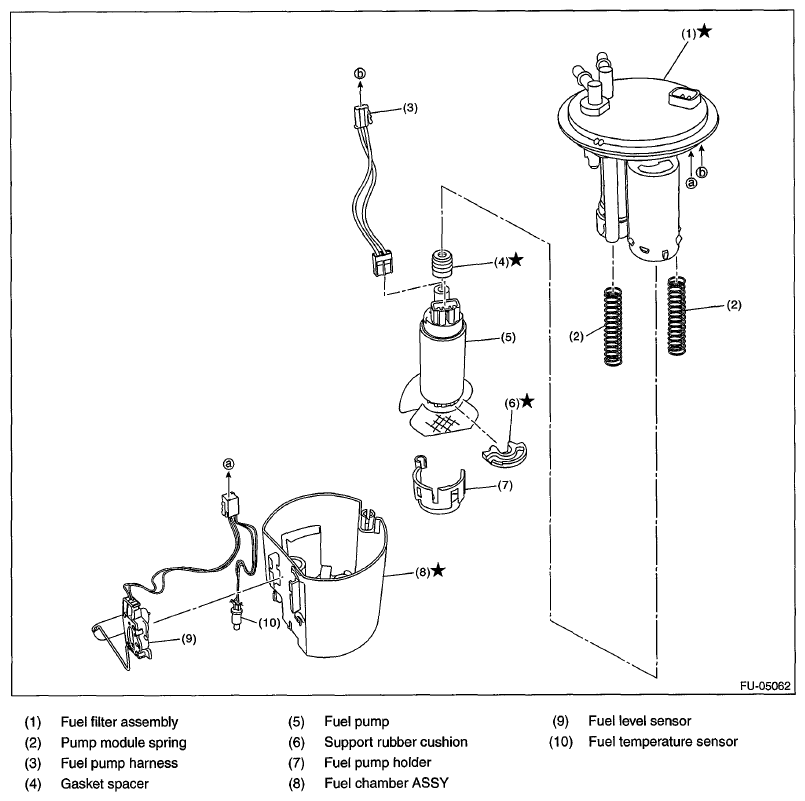 (1)★

ⓑ

(3)

ⓐ

ⓑ

(4)★

(2)

(2)

(5)

(6)★

ⓐ

(7)

(8)★

(10)

(9)

FU-05062

(1) Fuel filter assembly
(2) Pump module spring
(3) Fuel pump harness
(4) Gasket spacer
(5) Fuel pump
(6) Support rubber cushion
(7) Fuel pump holder
(8) Fuel chamber ASSY
(9) Fuel level sensor
(10) Fuel temperature sensor