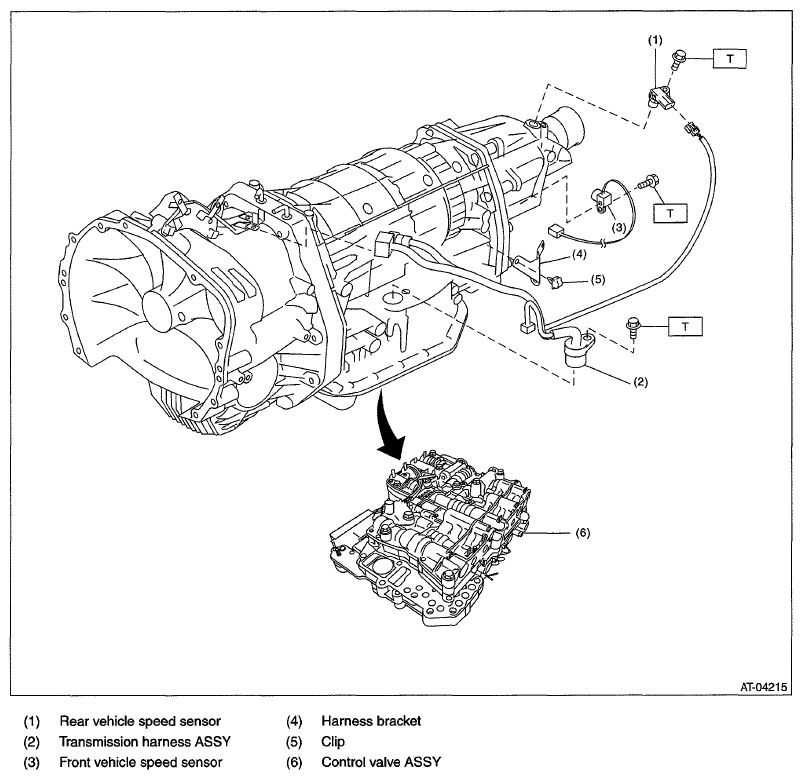 (1)
T
T
(3)
(4)
(5)
T
(2)
(6)
AT-04215

(1) Rear vehicle speed sensor
(2) Transmission harness ASSY
(3) Front vehicle speed sensor

(4) Harness bracket
(5) Clip
(6) Control valve ASSY