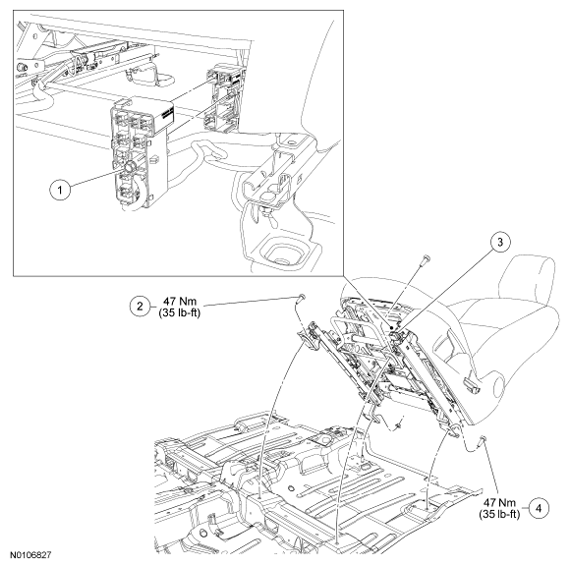 1

3

2 47 Nm (35 lb-ft)

47 Nm (35 lb-ft) 4

N0106827