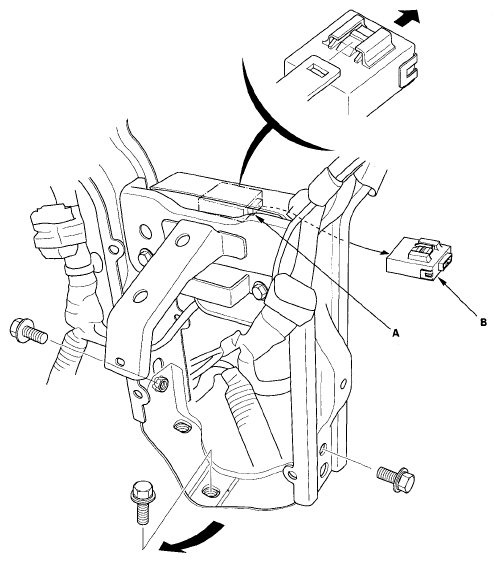 A

B