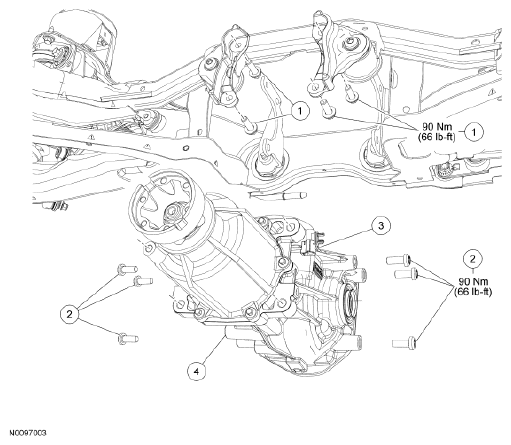 1

90 Nm
(66 lb-ft)
1

3

2
90 Nm
(66 lb-ft)

2

4

N0097003