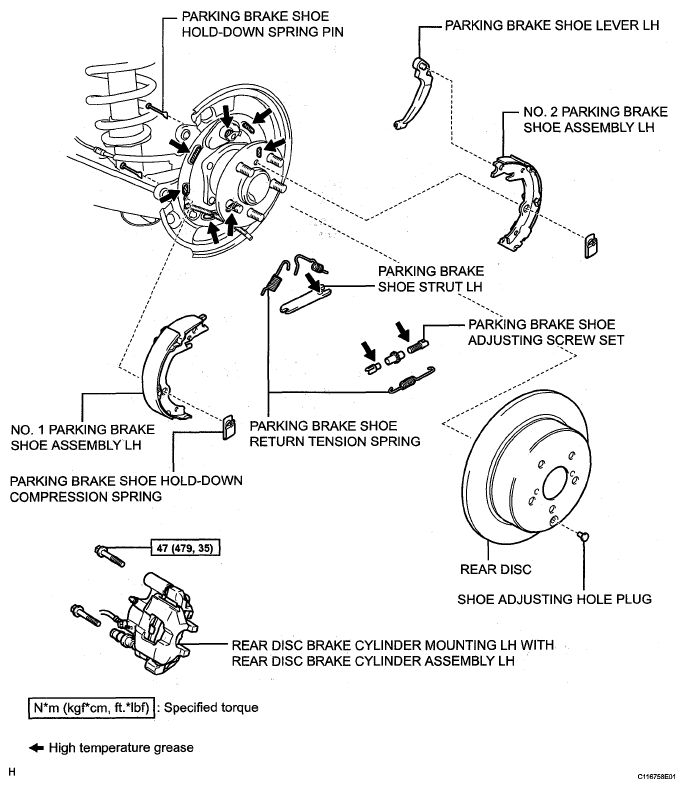 PARKING BRAKE SHOE HOLD-DOWN SPRING PIN

PARKING BRAKE SHOE LEVER LH

NO. 2 PARKING BRAKE SHOE ASSEMBLY LH

PARKING BRAKE SHOE STRUT LH

PARKING BRAKE SHOE ADJUSTING SCREW SET

NO. 1 PARKING BRAKE SHOE ASSEMBLY LH

PARKING BRAKE SHOE RETURN TENSION SPRING

PARKING BRAKE SHOE HOLD-DOWN COMPRESSION SPRING

47 (479, 35)

REAR DISC

SHOE ADJUSTING HOLE PLUG

REAR DISC BRAKE CYLINDER MOUNTING LH WITH REAR DISC BRAKE CYLINDER ASSEMBLY LH

N*m (kgf*cm, ft.*lbf) : Specified torque

High temperature grease

H

C116758E01