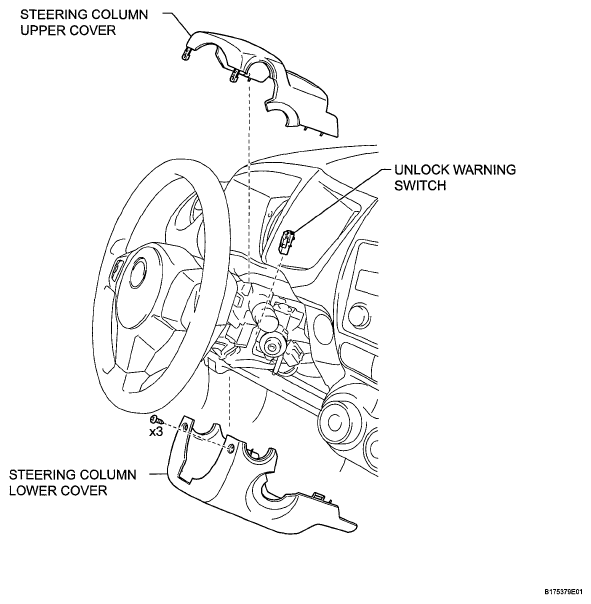 STEERING COLUMN UPPER COVER

UNLOCK WARNING SWITCH

x3

STEERING COLUMN LOWER COVER

B175379E01