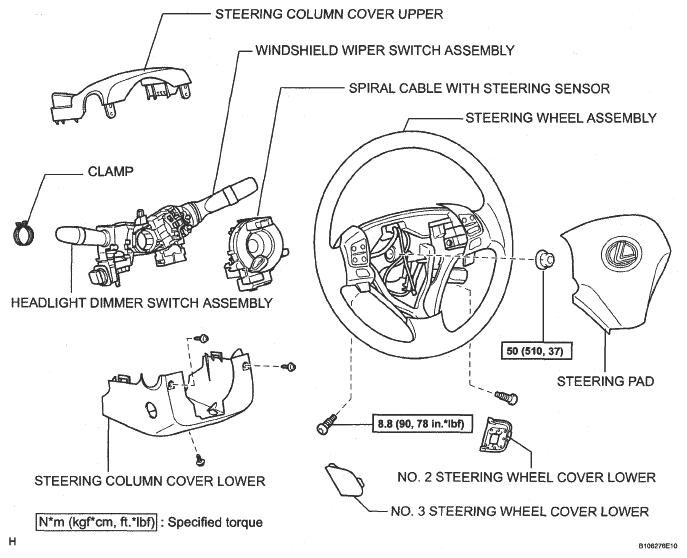 STEERING COLUMN COVER UPPER

WINDSHIELD WIPER SWITCH ASSEMBLY

SPIRAL CABLE WITH STEERING SENSOR

STEERING WHEEL ASSEMBLY

CLAMP

HEADLIGHT DIMMER SWITCH ASSEMBLY

50 (510, 37)

STEERING PAD

8.8 (90, 78 in.*lbf)

STEERING COLUMN COVER LOWER

NO. 2 STEERING WHEEL COVER LOWER

NO. 3 STEERING WHEEL COVER LOWER

N*m (kgf*cm, ft.*lbf) : Specified torque

H

B106278E10