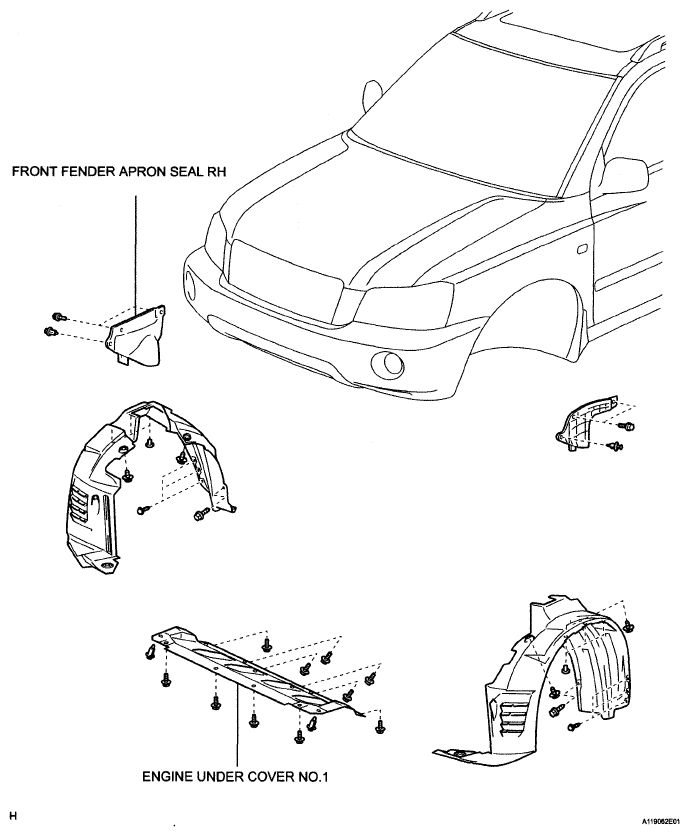 FRONT FENDER APRON SEAL RH

ENGINE UNDER COVER NO.1

H

A119062E01