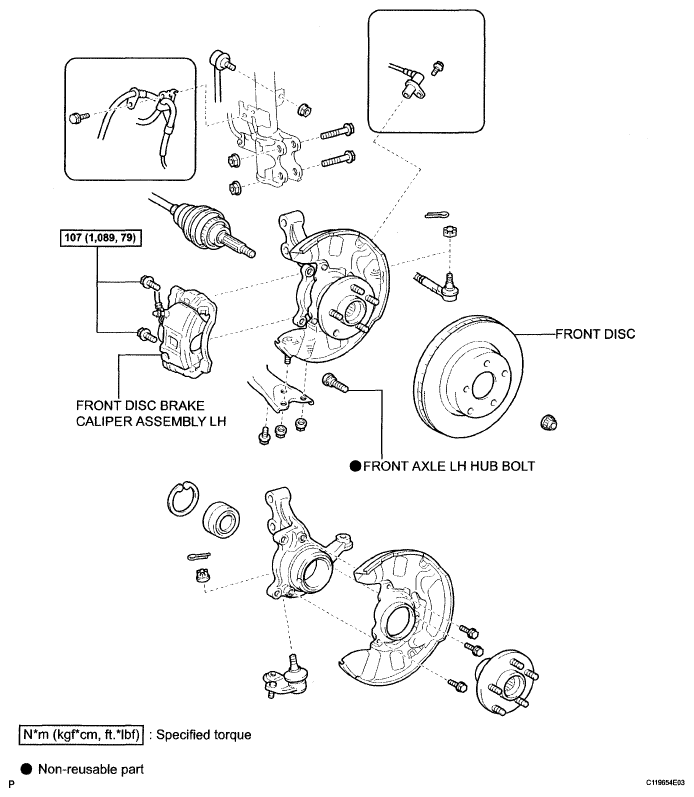 107 (1,089, 79)

FRONT DISC

FRONT DISC BRAKE CALIPER ASSEMBLY LH

● FRONT AXLE LH HUB BOLT

N*m (kgf*cm, ft.*lbf) : Specified torque

● Non-reusable part

P

C119654E03