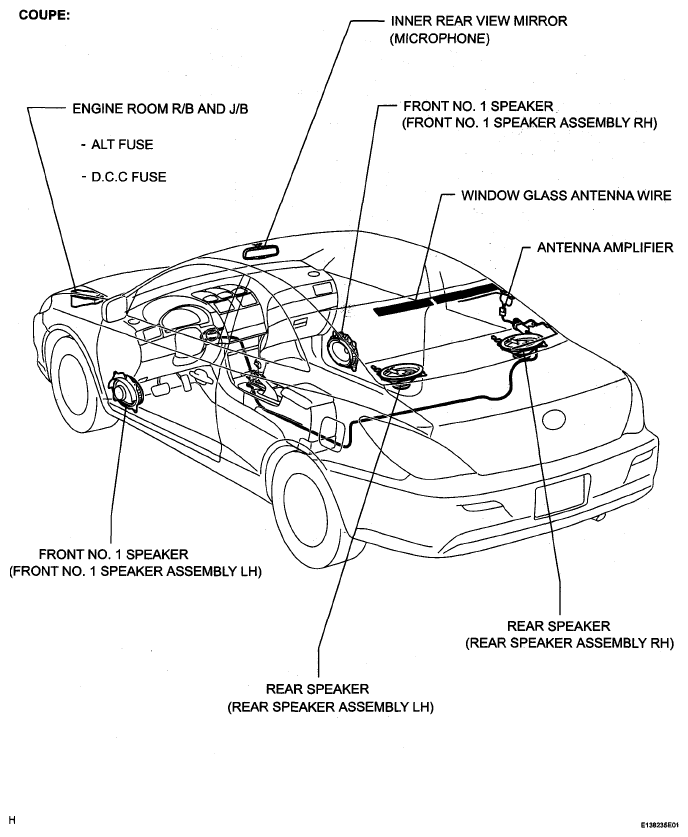 COUPE:

INNER REAR VIEW MIRROR (MICROPHONE)

ENGINE ROOM R/B AND J/B

- ALT FUSE

- D.C.C FUSE

FRONT NO. 1 SPEAKER (FRONT NO. 1 SPEAKER ASSEMBLY RH)

WINDOW GLASS ANTENNA WIRE

ANTENNA AMPLIFIER

FRONT NO. 1 SPEAKER (FRONT NO. 1 SPEAKER ASSEMBLY LH)

REAR SPEAKER (REAR SPEAKER ASSEMBLY RH)

REAR SPEAKER (REAR SPEAKER ASSEMBLY LH)

H

E138235E01