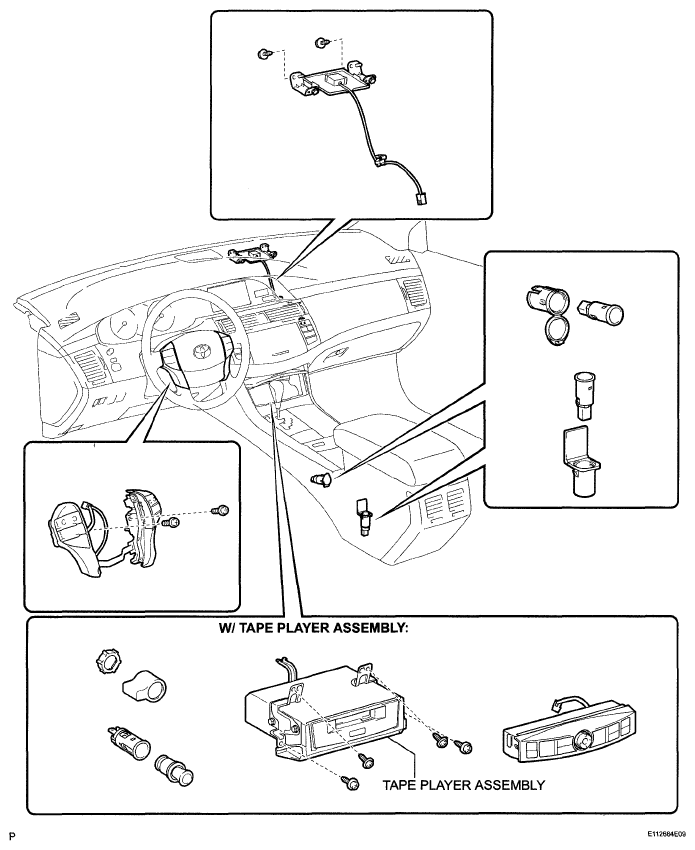 W/ TAPE PLAYER ASSEMBLY:

TAPE PLAYER ASSEMBLY

P

E112684E09