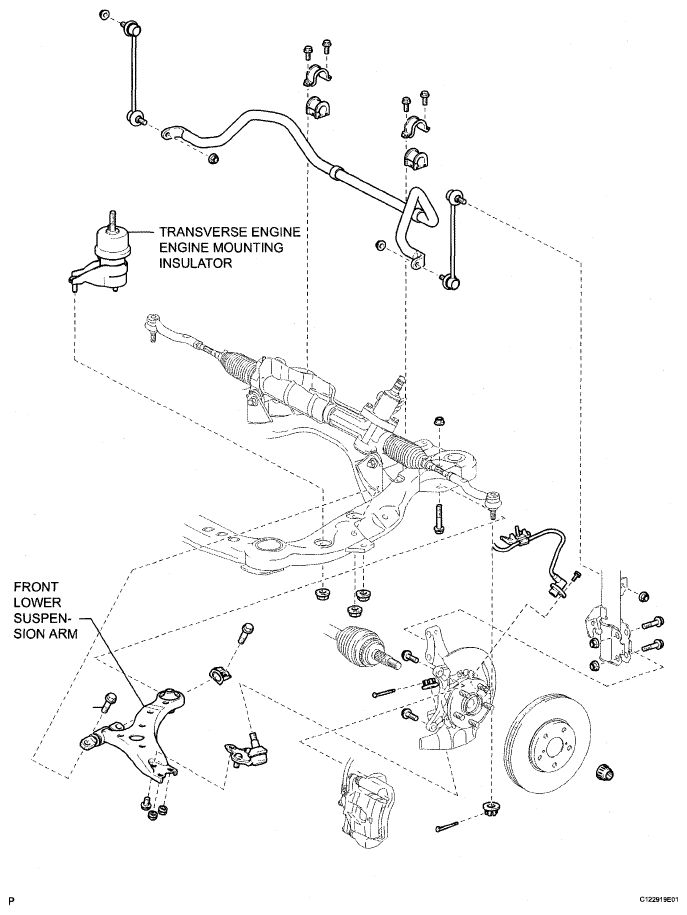 TRANSVERSE ENGINE ENGINE MOUNTING INSULATOR

FRONT LOWER SUSPENSION ARM

P

C122919E01