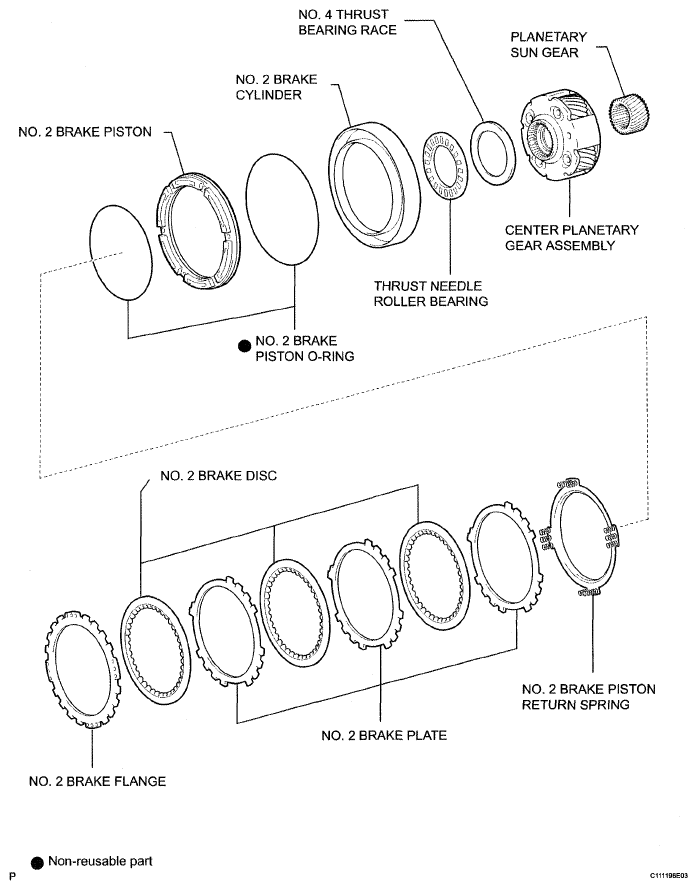 NO. 4 THRUST BEARING RACE

PLANETARY SUN GEAR

NO. 2 BRAKE CYLINDER

NO. 2 BRAKE PISTON

CENTER PLANETARY GEAR ASSEMBLY

THRUST NEEDLE ROLLER BEARING

● NO. 2 BRAKE PISTON O-RING

NO. 2 BRAKE DISC

NO. 2 BRAKE PISTON RETURN SPRING

NO. 2 BRAKE PLATE

NO. 2 BRAKE FLANGE

● Non-reusable part

P

C111196E03