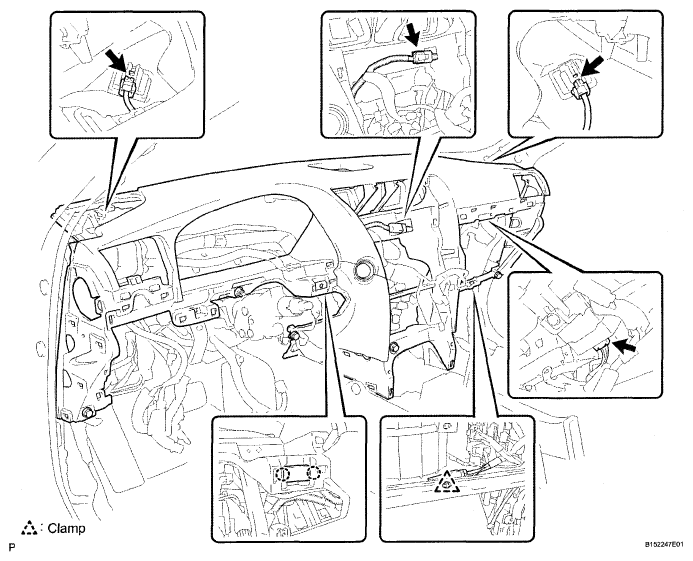 : Clamp

P

B152247E01