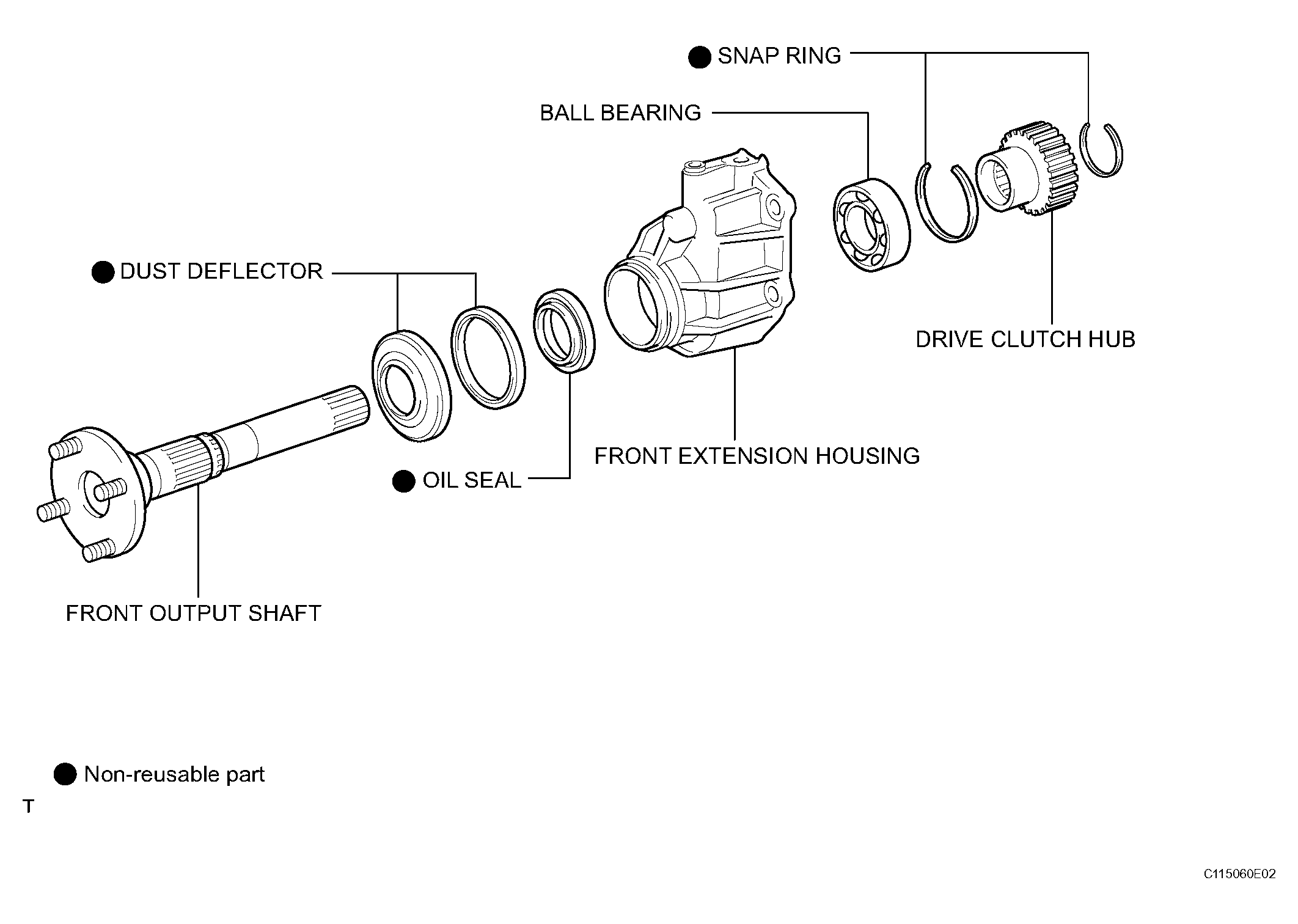 ● SNAP RING

BALL BEARING

● DUST DEFLECTOR

DRIVE CLUTCH HUB

FRONT EXTENSION HOUSING

● OIL SEAL

FRONT OUTPUT SHAFT

● Non-reusable part

T

C115060E02