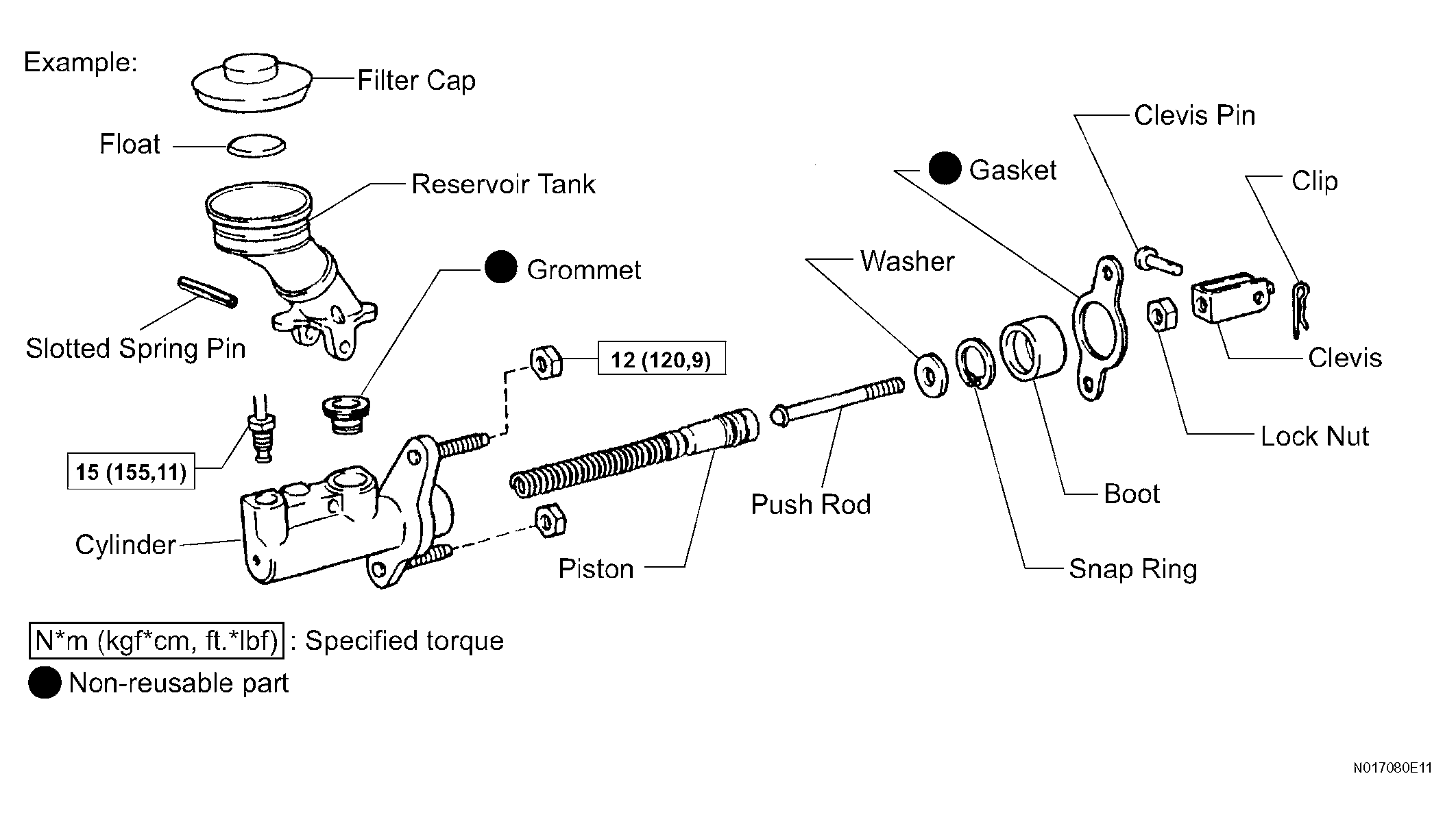 Example:

Filter Cap

Float

Reservoir Tank

Grommet

Slotted Spring Pin

12 (120,9)

15 (155,11)

Cylinder

Piston

Push Rod

Washer

Gasket

Clevis Pin

Clip

Clevis

Lock Nut

Boot

Snap Ring

N*m (kgf*cm, ft.*lbf) : Specified torque

Non-reusable part

N017080E11