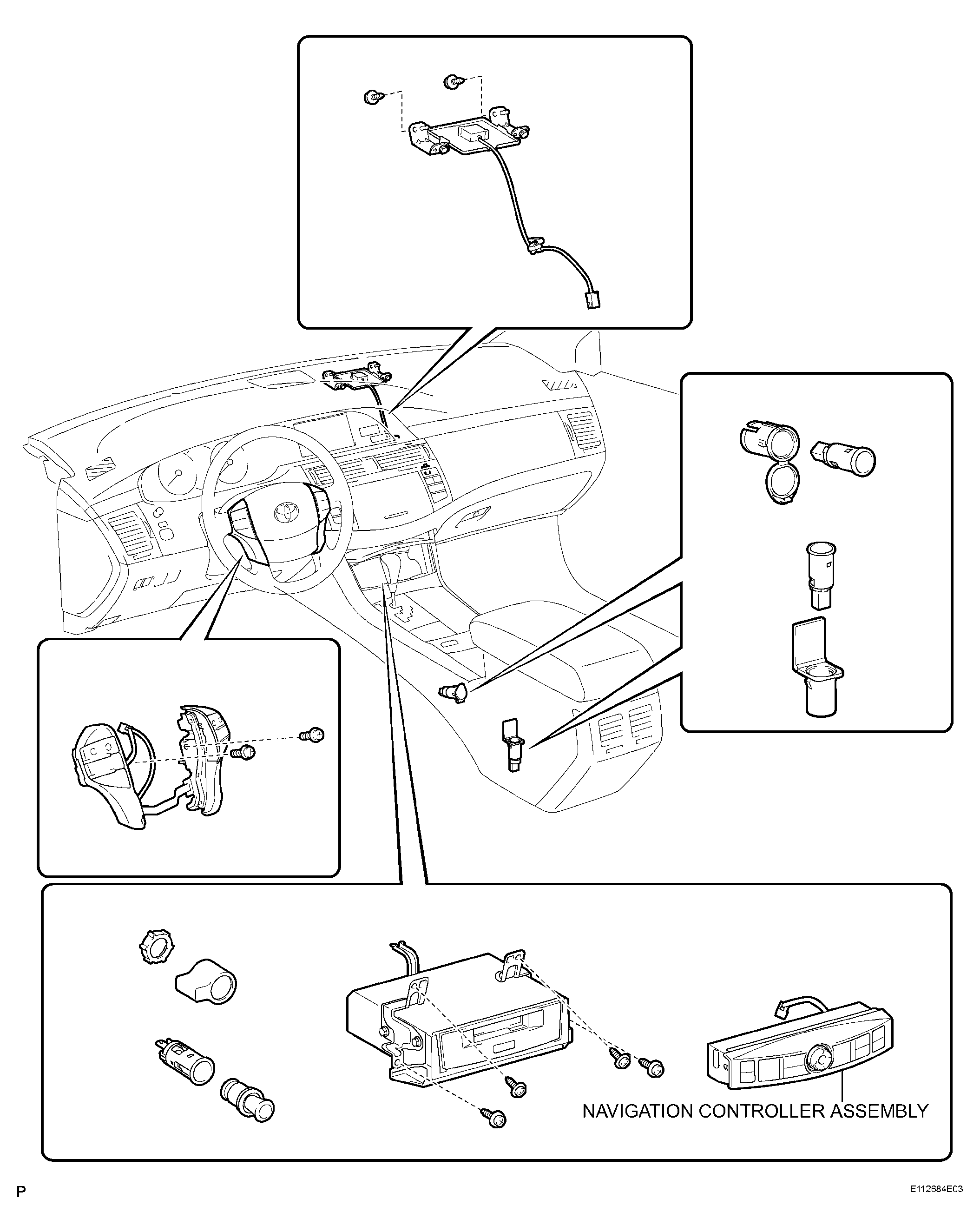 NAVIGATION CONTROLLER ASSEMBLY

P

E112684E03