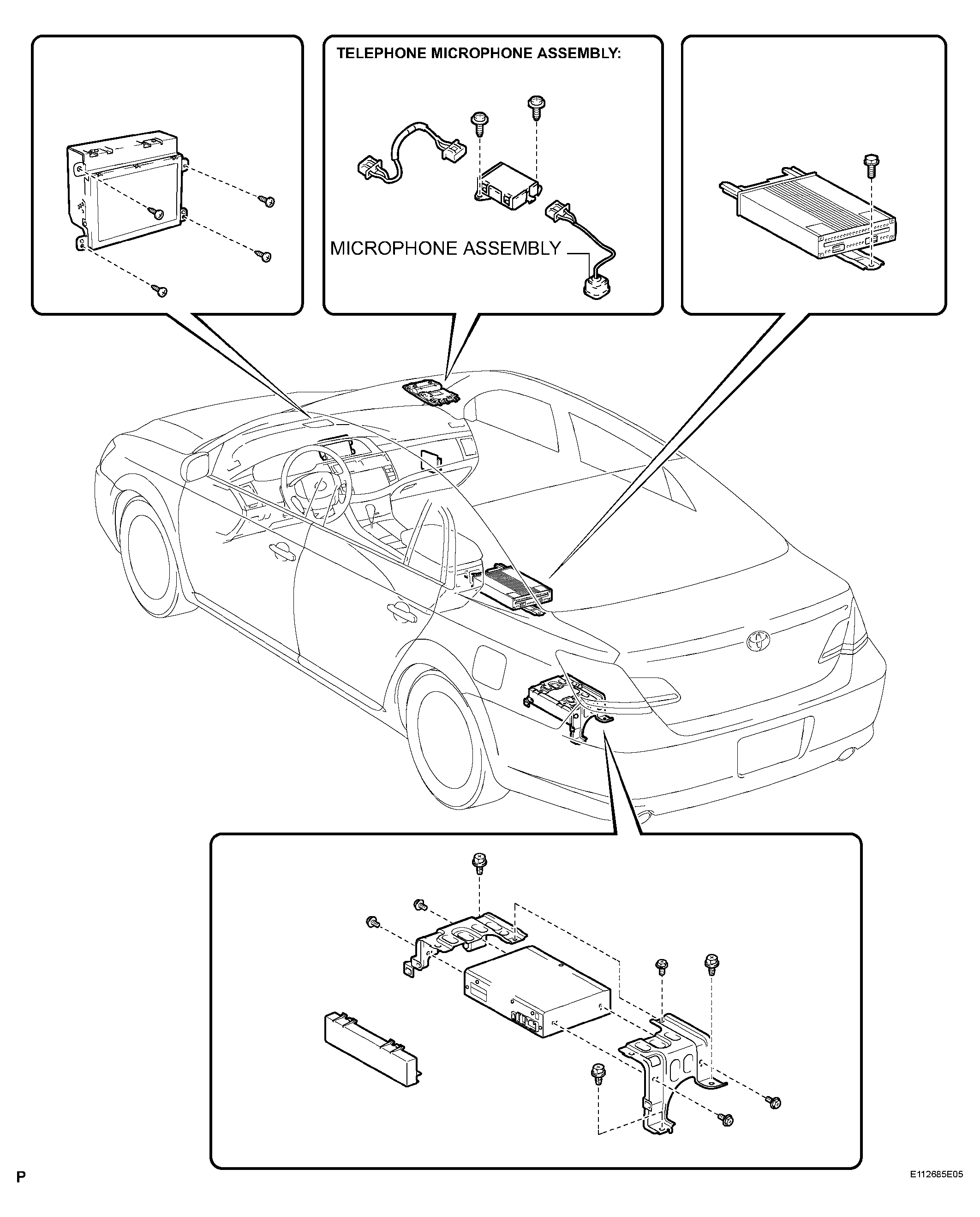 TELEPHONE MICROPHONE ASSEMBLY:

MICROPHONE ASSEMBLY

P

E112685E05