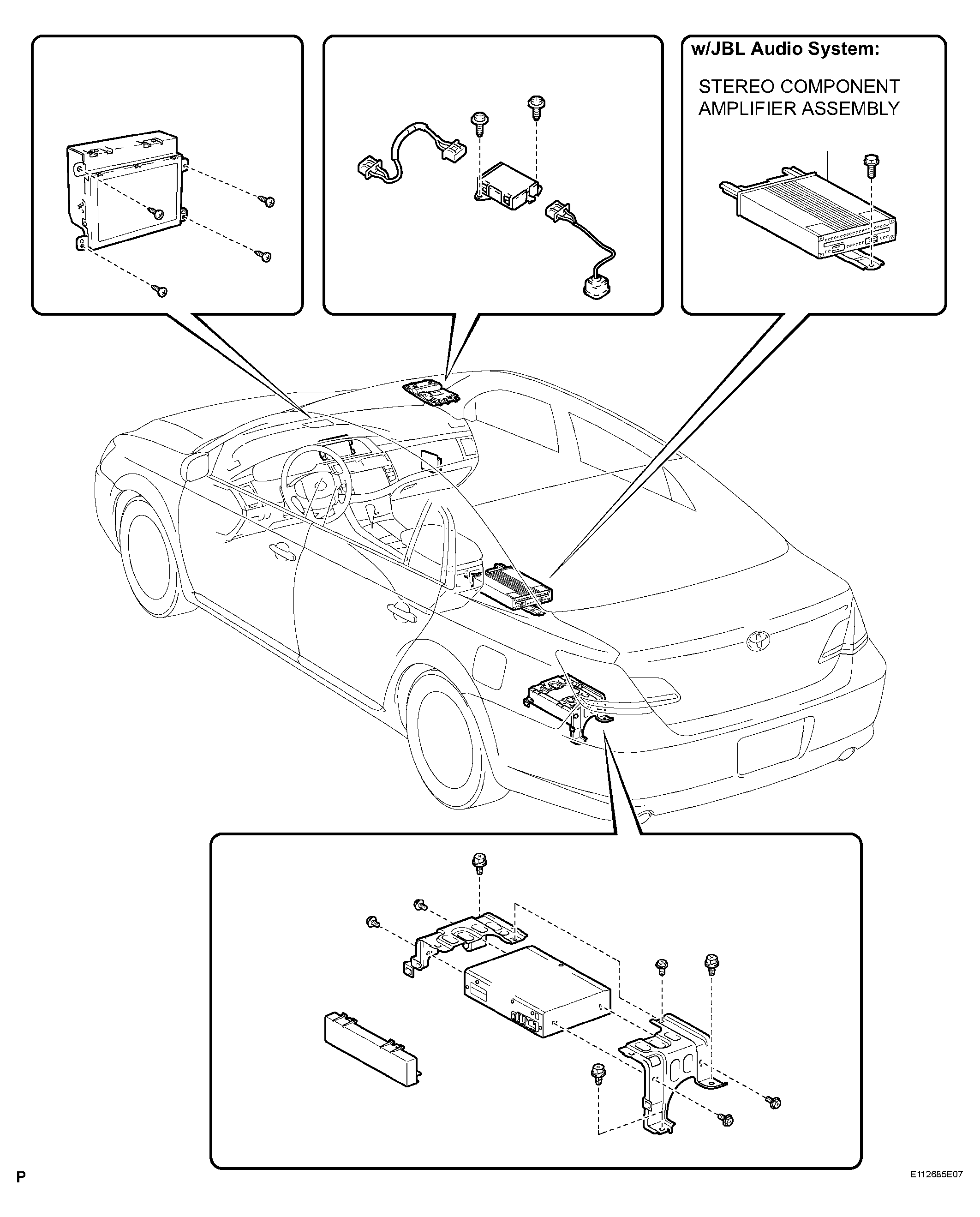 w/JBL Audio System:

STEREO COMPONENT AMPLIFIER ASSEMBLY

P

E112685E07