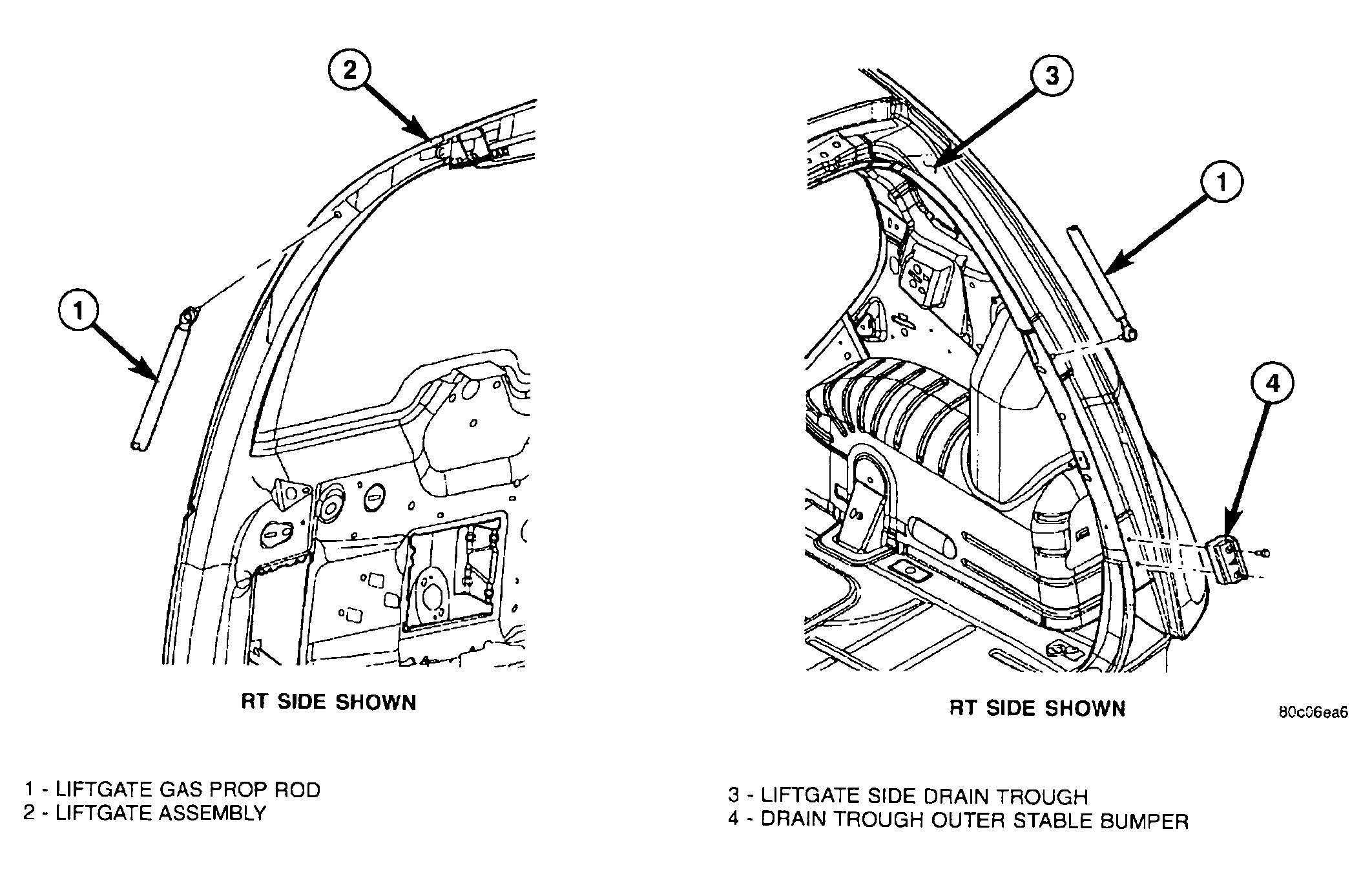 2

1

RT SIDE SHOWN

3

1

4

RT SIDE SHOWN

80c06ea6

1 - LIFTGATE GAS PROP ROD
2 - LIFTGATE ASSEMBLY

3 - LIFTGATE SIDE DRAIN TROUGH
4 - DRAIN TROUGH OUTER STABLE BUMPER