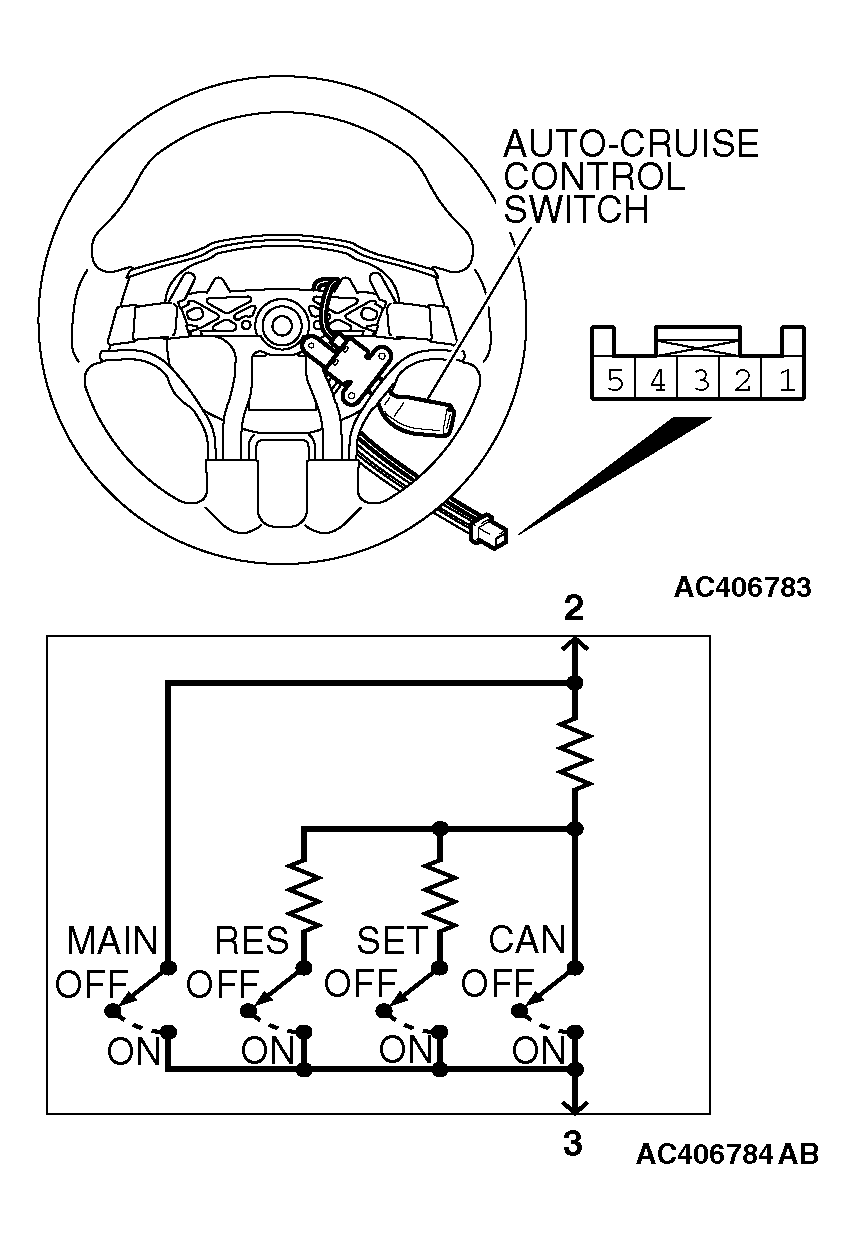 AUTO-CRUISE CONTROL SWITCH

5 4 3 2 1

AC406783

2

MAIN
OFF
ON

RES
OFF
ON

SET
OFF
ON

CAN
OFF
ON

3

AC406784 AB