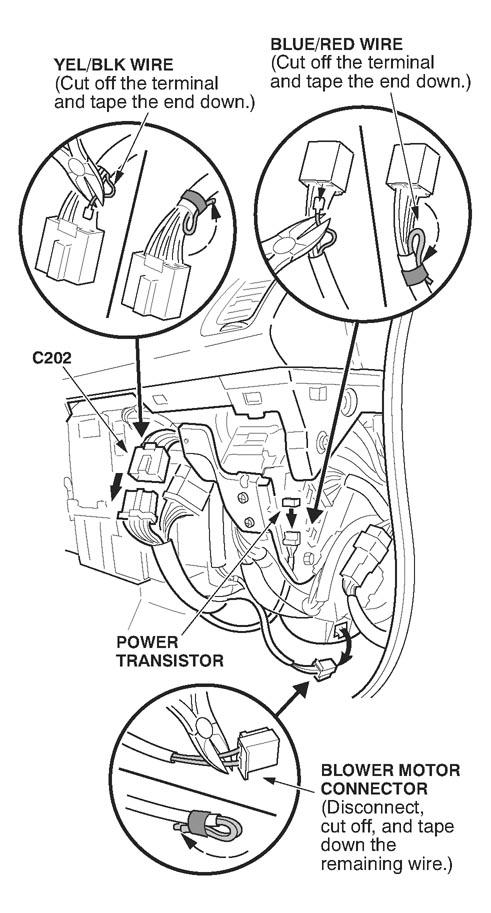 YEL/BLK WIRE
(Cut off the terminal and tape the end down.)

BLUE/RED WIRE
(Cut off the terminal and tape the end down.)

C202

POWER TRANSISTOR

BLOWER MOTOR CONNECTOR
(Disconnect, cut off, and tape down the remaining wire.)