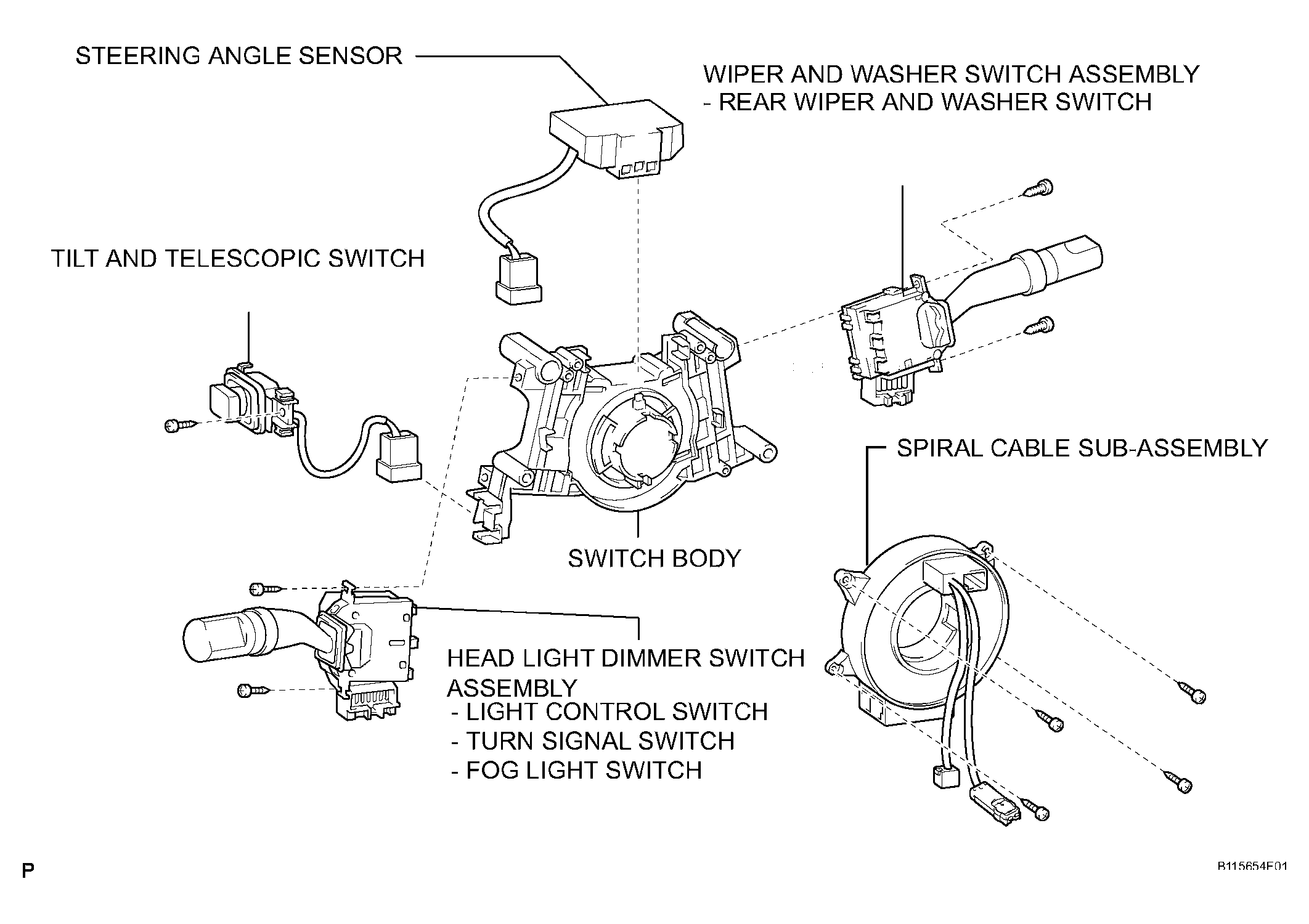 STEERING ANGLE SENSOR

WIPER AND WASHER SWITCH ASSEMBLY
- REAR WIPER AND WASHER SWITCH

TILT AND TELESCOPIC SWITCH

SPIRAL CABLE SUB-ASSEMBLY

SWITCH BODY

HEAD LIGHT DIMMER SWITCH ASSEMBLY
- LIGHT CONTROL SWITCH
- TURN SIGNAL SWITCH
- FOG LIGHT SWITCH

P

B115654E01