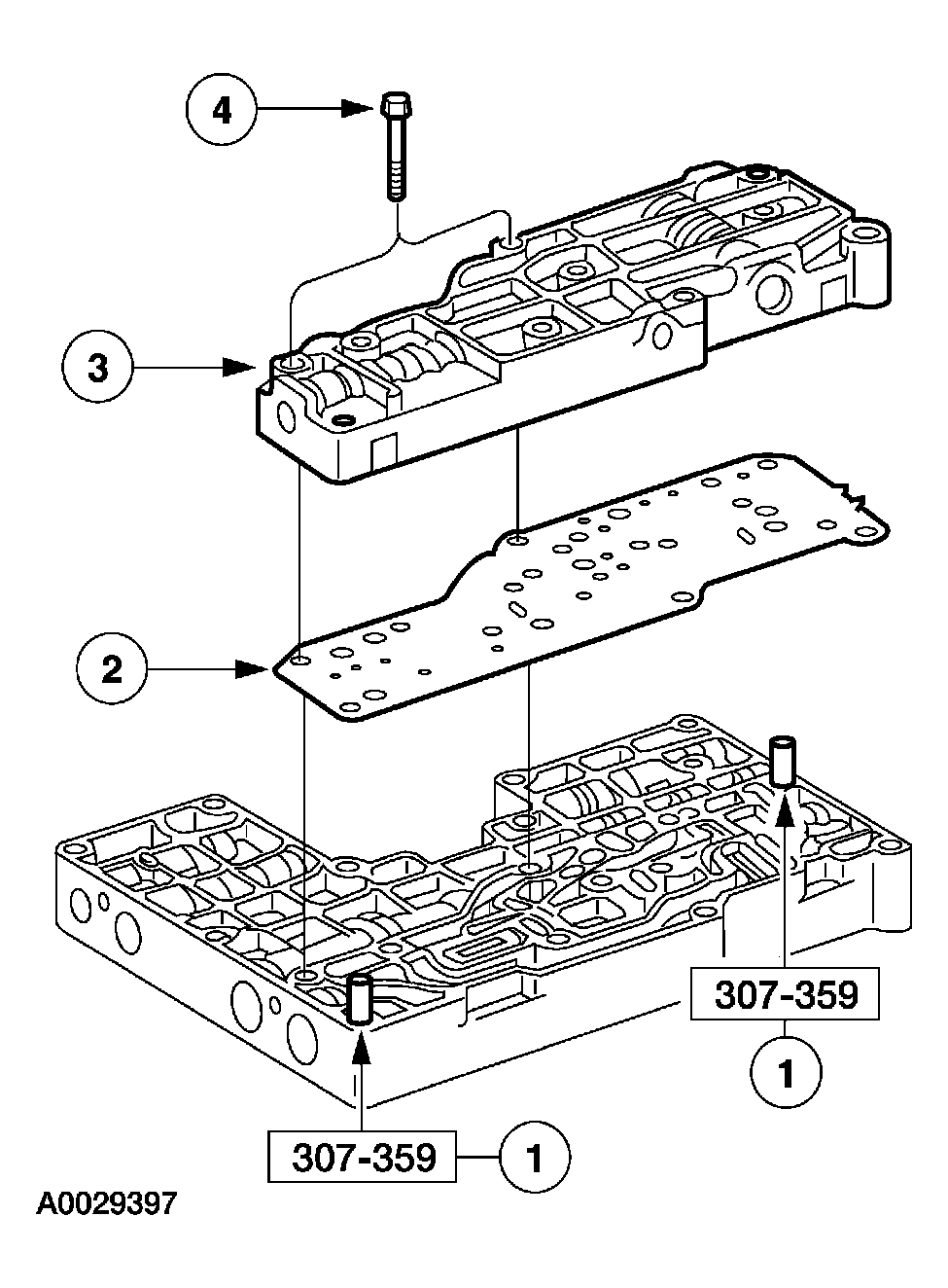 4

3

2

307-359

1

307-359

1

A0029397